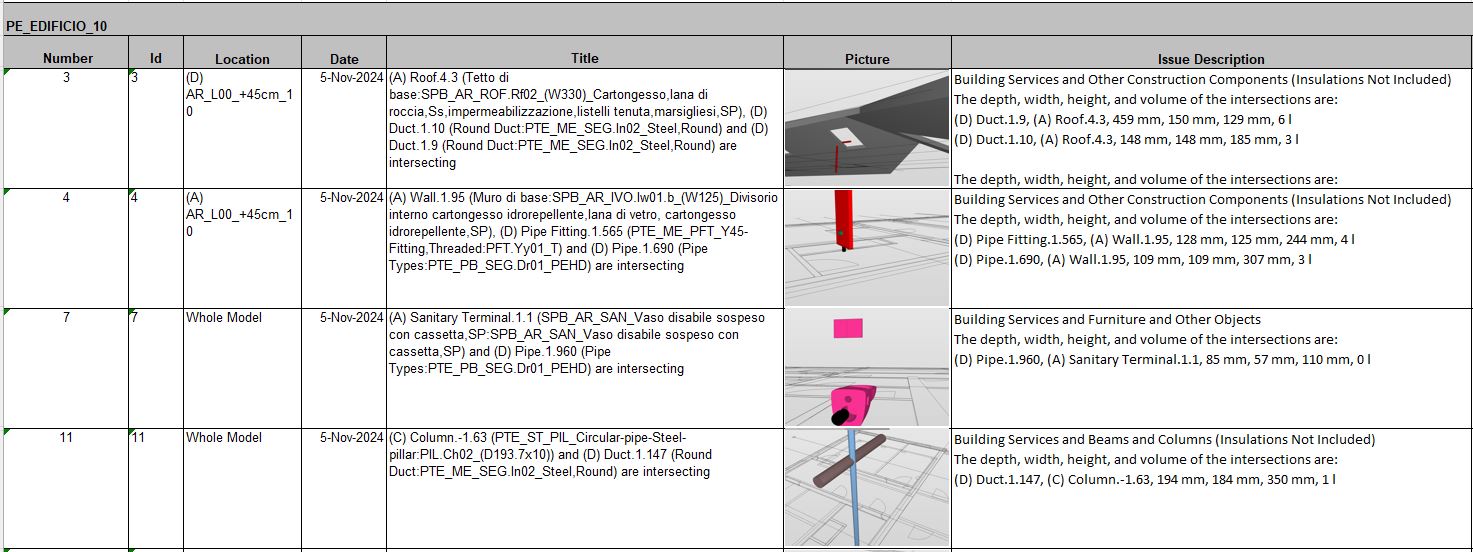 PE_EDIFICIO_10

| Number | Id | Location | Date | Title | Picture | Issue Description |
|---|---|---|---|---|---|---|
| 3 | 3 | (D) AR_L00_+45cm_10 | 5-Nov-2024 | (A) Roof.4.3 (Tetto di base:SPB_AR_ROF.Rf02_(W330)_Cartongesso,lana di roccia,Ss,impermeabilizzazione,listelli tenuta,marsigliesi,SP), (D) Duct.1.10 (Round Duct:PTE_ME_SEG.In02_Steel,Round) and (D) Duct.1.9 (Round Duct:PTE_ME_SEG.In02_Steel,Round) are intersecting | | Building Services and Other Construction Components (Insulations Not Included) The depth, width, height, and volume of the intersections are: (D) Duct.1.9, (A) Roof.4.3, 459 mm, 150 mm, 129 mm, 6 l (D) Duct.1.10, (A) Roof.4.3, 148 mm, 148 mm, 185 mm, 3 l The depth, width, height, and volume of the intersections are: |
| 4 | 4 | (A) AR_L00_+45cm_10 | 5-Nov-2024 | (A) Wall.1.95 (Muro di base:SPB_AR_IVO.Iw01.b_(W125)_Divisorio interno cartongesso idrorepellente,lana di vetro, cartongesso idrorepellente,SP), (D) Pipe Fitting.1.565 (PTE_ME_PFT_Y45-Fitting,Threaded:PFT.Yy01_T) and (D) Pipe.1.690 (Pipe Types:PTE_PB_SEG.Dr01_PEHD) are intersecting | | Building Services and Other Construction Components (Insulations Not Included) The depth, width, height, and volume of the intersections are: (D) Pipe Fitting.1.565, (A) Wall.1.95, 128 mm, 125 mm, 244 mm, 4 l (D) Pipe.1.690, (A) Wall.1.95, 109 mm, 109 mm, 307 mm, 3 l |
| 7 | 7 | Whole Model | 5-Nov-2024 | (A) Sanitary Terminal.1.1 (SPB_AR_SAN_Vaso disabile sospeso con cassetta,SP:SPB_AR_SAN_Vaso disabile sospeso con cassetta,SP) and (D) Pipe.1.960 (Pipe Types:PTE_PB_SEG.Dr01_PEHD) are intersecting | | Building Services and Furniture and Other Objects The depth, width, height, and volume of the intersections are: (D) Pipe.1.960, (A) Sanitary Terminal.1.1, 85 mm, 57 mm, 110 mm, 0 l |
| 11 | 11 | Whole Model | 5-Nov-2024 | (C) Column.-1.63 (PTE_ST_PIL_Circular-pipe-Steel-pillar:PIL.Ch02_(D193.7x10)) and (D) Duct.1.147 (Round Duct:PTE_ME_SEG.In02_Steel,Round) are intersecting | | Building Services and Beams and Columns (Insulations Not Included) The depth, width, height, and volume of the intersections are: (D) Duct.1.147, (C) Column.-1.63, 194 mm, 184 mm, 350 mm, 1 l |